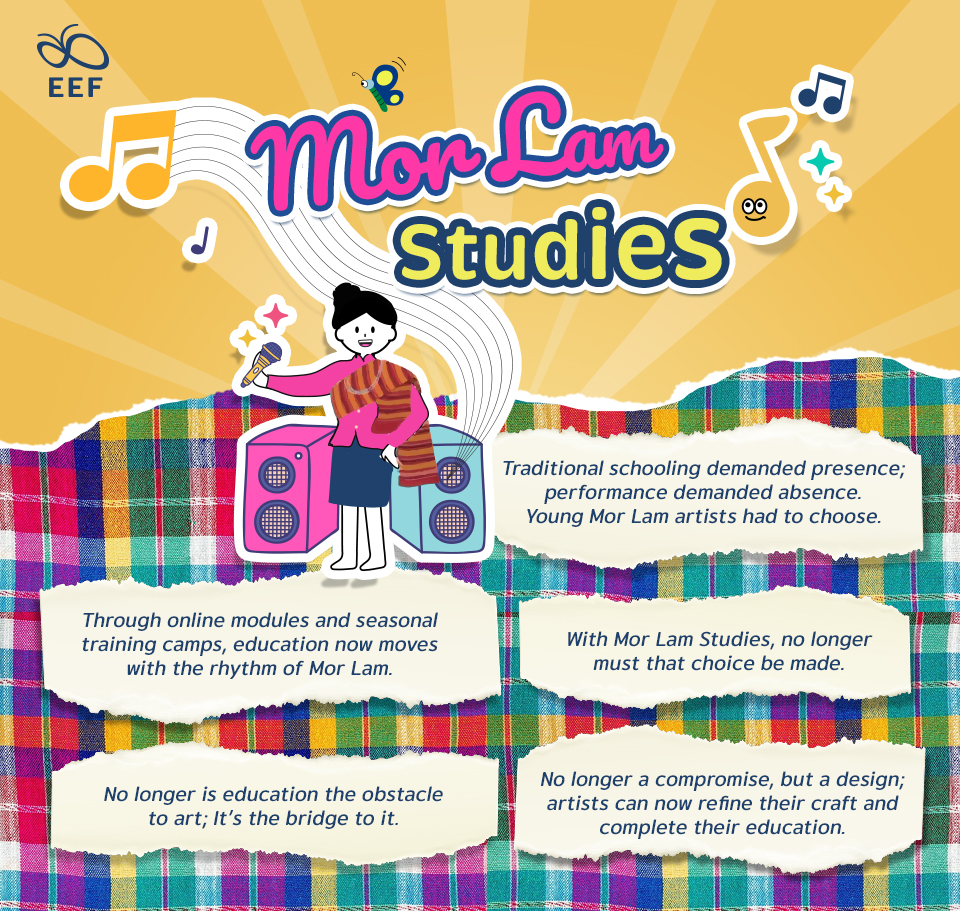 EEF

Mor Lam Studies

Traditional schooling demanded presence; performance demanded absence. Young Mor Lam artists had to choose.

Through online modules and seasonal training camps, education now moves with the rhythm of Mor Lam.

With Mor Lam Studies, no longer must that choice be made.

No longer is education the obstacle to art; It's the bridge to it.

No longer a compromise, but a design; artists can now refine their craft and complete their education.