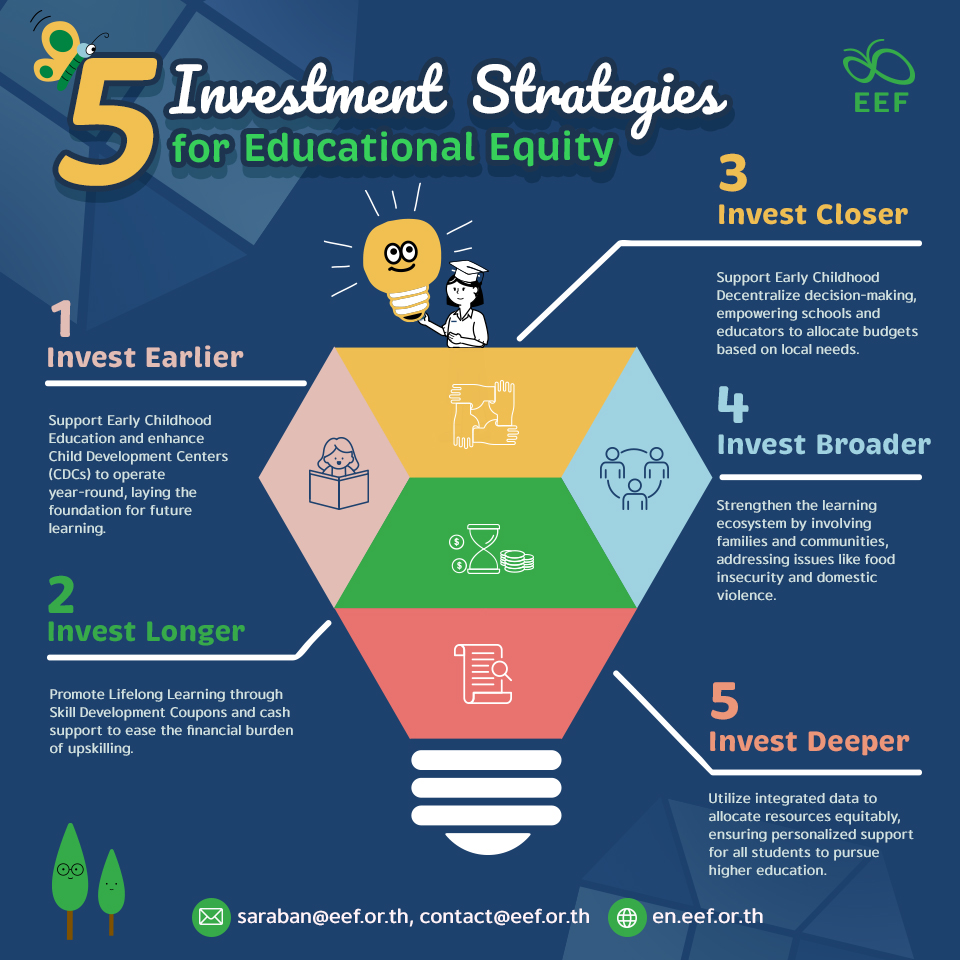 5 Investment Strategies
for Educational Equity

EEF

1
Invest Earlier

Support Early Childhood Education and enhance Child Development Centers (CDCs) to operate year-round, laying the foundation for future learning.

2
Invest Longer

Promote Lifelong Learning through Skill Development Coupons and cash support to ease the financial burden of upskilling.

3
Invest Closer

Support Early Childhood Decentralize decision-making, empowering schools and educators to allocate budgets based on local needs.

4
Invest Broader

Strengthen the learning ecosystem by involving families and communities, addressing issues like food insecurity and domestic violence.

5
Invest Deeper

Utilize integrated data to allocate resources equitably, ensuring personalized support for all students to pursue higher education.

saraban@eef.or.th, contact@eef.or.th en.eef.or.th