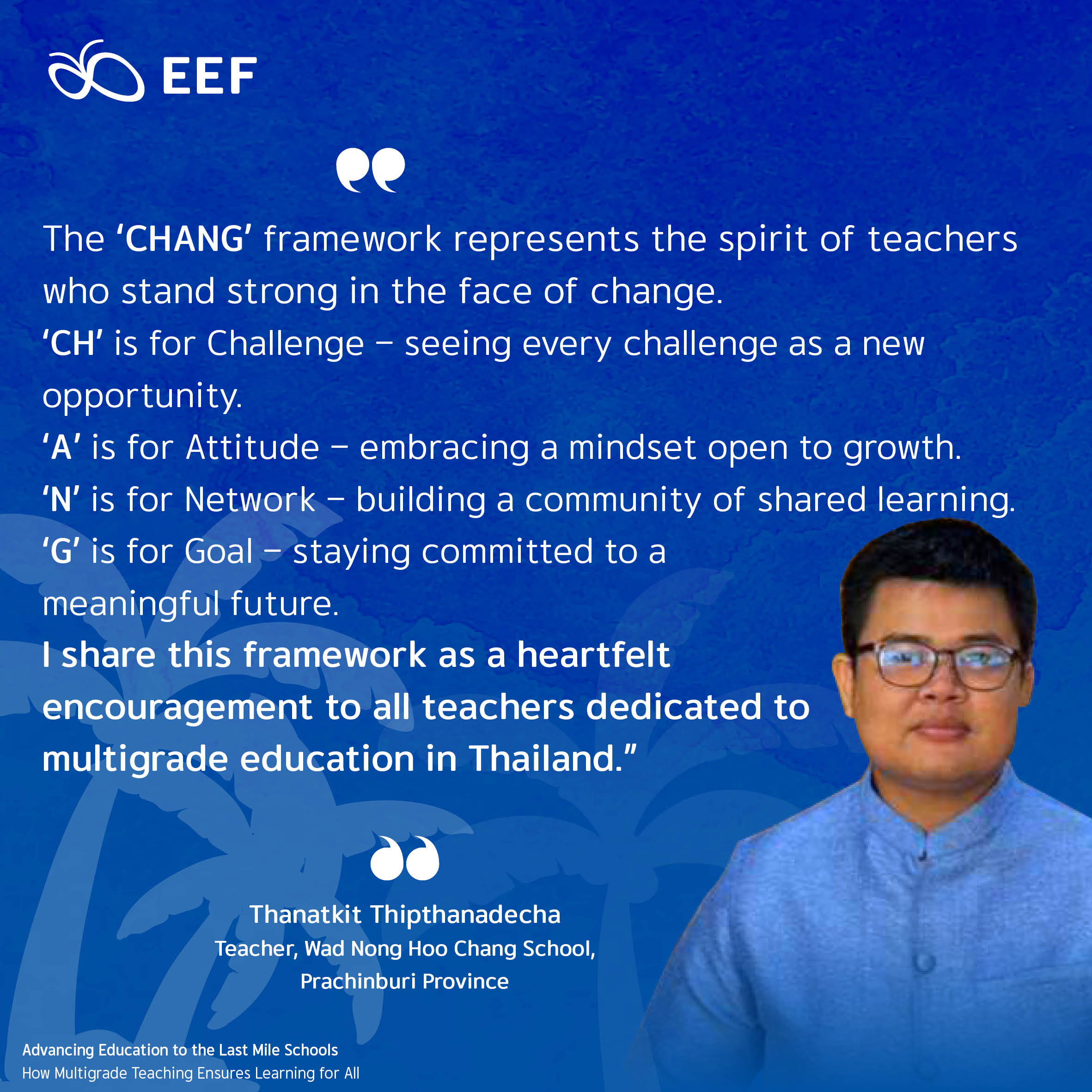 EEF

The ‘CHANG’ framework represents the spirit of teachers who stand strong in the face of change.
‘CH’ is for Challenge – seeing every challenge as a new opportunity.
‘A’ is for Attitude – embracing a mindset open to growth.
‘N’ is for Network – building a community of shared learning.
‘G’ is for Goal – staying committed to a meaningful future.
I share this framework as a heartfelt encouragement to all teachers dedicated to multigrade education in Thailand.”

Thanatkit Thipthanadecha
Teacher, Wad Nong Hoo Chang School, Prachinburi Province

Advancing Education to the Last Mile Schools
How Multigrade Teaching Ensures Learning for All