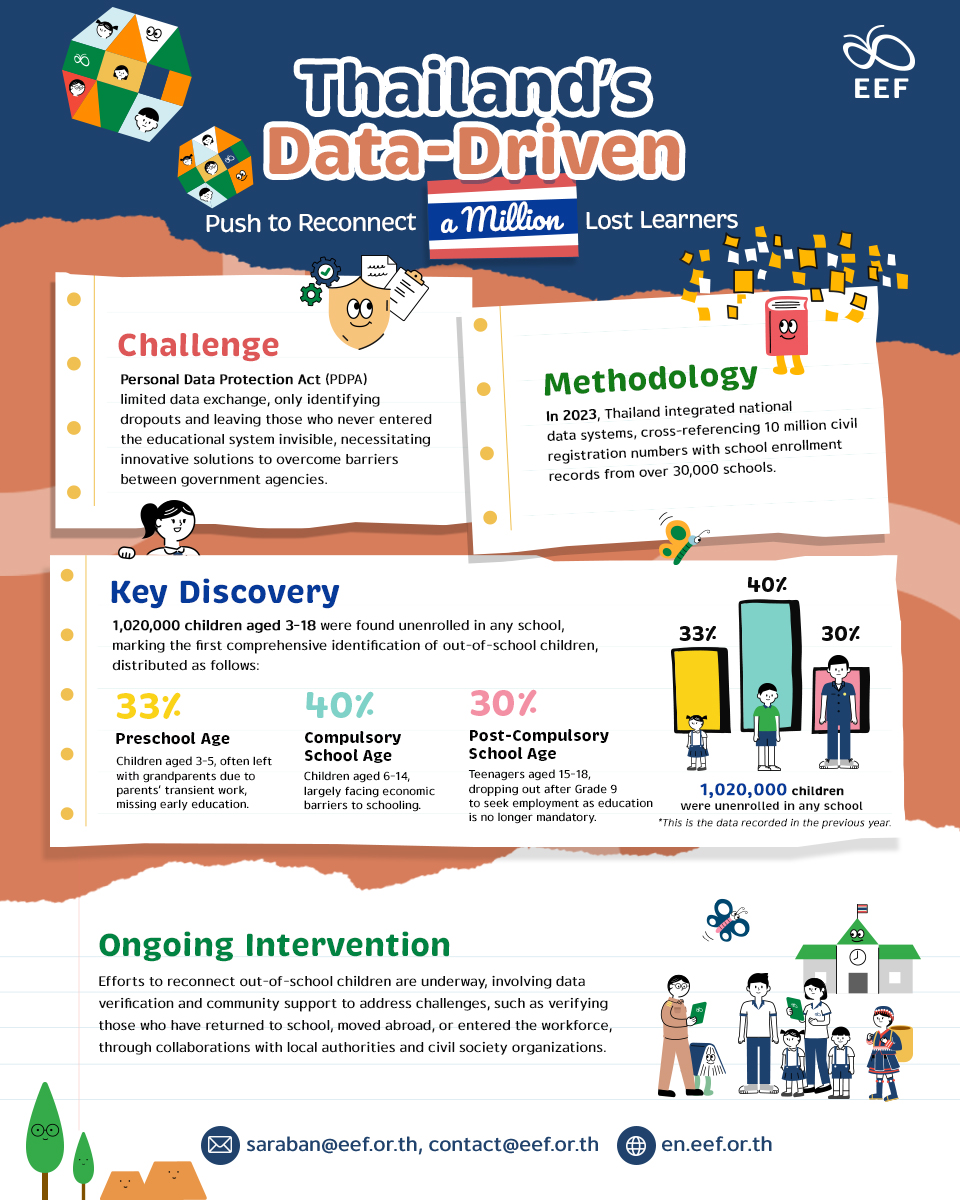 EEF

Thailand's Data-Driven

Push to Reconnect a Million Lost Learners

Challenge

Personal Data Protection Act (PDPA) limited data exchange, only identifying dropouts and leaving those who never entered the educational system invisible, necessitating innovative solutions to overcome barriers between government agencies.

Methodology

In 2023, Thailand integrated national data systems, cross-referencing 10 million civil registration numbers with school enrollment records from over 30,000 schools.

Key Discovery

1,020,000 children aged 3-18 were found unenrolled in any school, marking the first comprehensive identification of out-of-school children, distributed as follows:

33%
Preschool Age
Children aged 3-5, often left with grandparents due to parents' transient work, missing early education.

40%
Compulsory School Age
Children aged 6-14, largely facing economic barriers to schooling.

30%
Post-Compulsory School Age
Teenagers aged 15-18, dropping out after Grade 9 to seek employment as education is no longer mandatory.

33%
40%
30%

1,020,000 children were unenrolled in any school
*This is the data recorded in the previous year.

Ongoing Intervention

Efforts to reconnect out-of-school children are underway, involving data verification and community support to address challenges, such as verifying those who have returned to school, moved abroad, or entered the workforce, through collaborations with local authorities and civil society organizations.

saraban@eef.or.th, contact@eef.or.th
en.eef.or.th