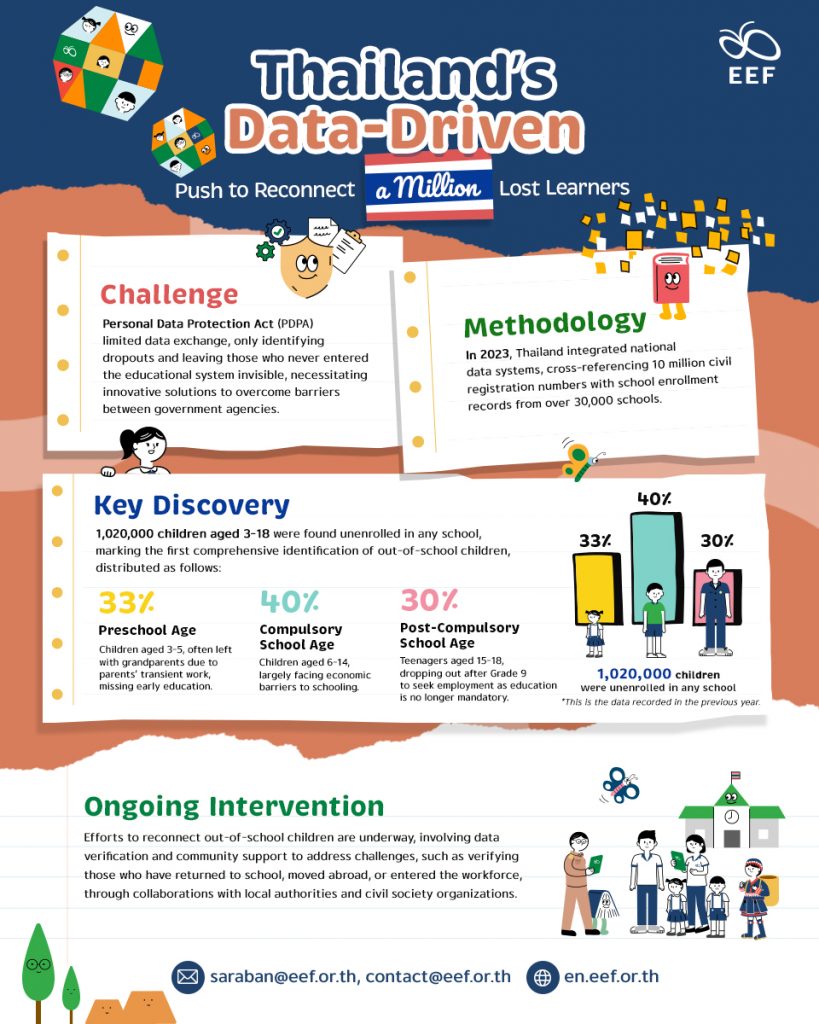 EEF

Thailand's Data-Driven

Push to Reconnect a Million Lost Learners

Challenge

Personal Data Protection Act (PDPA) limited data exchange, only identifying dropouts and leaving those who never entered the educational system invisible, necessitating innovative solutions to overcome barriers between government agencies.

Methodology

In 2023, Thailand integrated national data systems, cross-referencing 10 million civil registration numbers with school enrollment records from over 30,000 schools.

Key Discovery

1,020,000 children aged 3-18 were found unenrolled in any school, marking the first comprehensive identification of out-of-school children, distributed as follows:

33%
Preschool Age
Children aged 3-5, often left with grandparents due to parents' transient work, missing early education.

40%
Compulsory School Age
Children aged 6-14, largely facing economic barriers to schooling.

30%
Post-Compulsory School Age
Teenagers aged 15-18, dropping out after Grade 9 to seek employment as education is no longer mandatory.

33%
40%
30%

1,020,000 children were unenrolled in any school
*This is the data recorded in the previous year.

Ongoing Intervention

Efforts to reconnect out-of-school children are underway, involving data verification and community support to address challenges, such as verifying those who have returned to school, moved abroad, or entered the workforce, through collaborations with local authorities and civil society organizations.

saraban@eef.or.th, contact@eef.or.th
en.eef.or.th