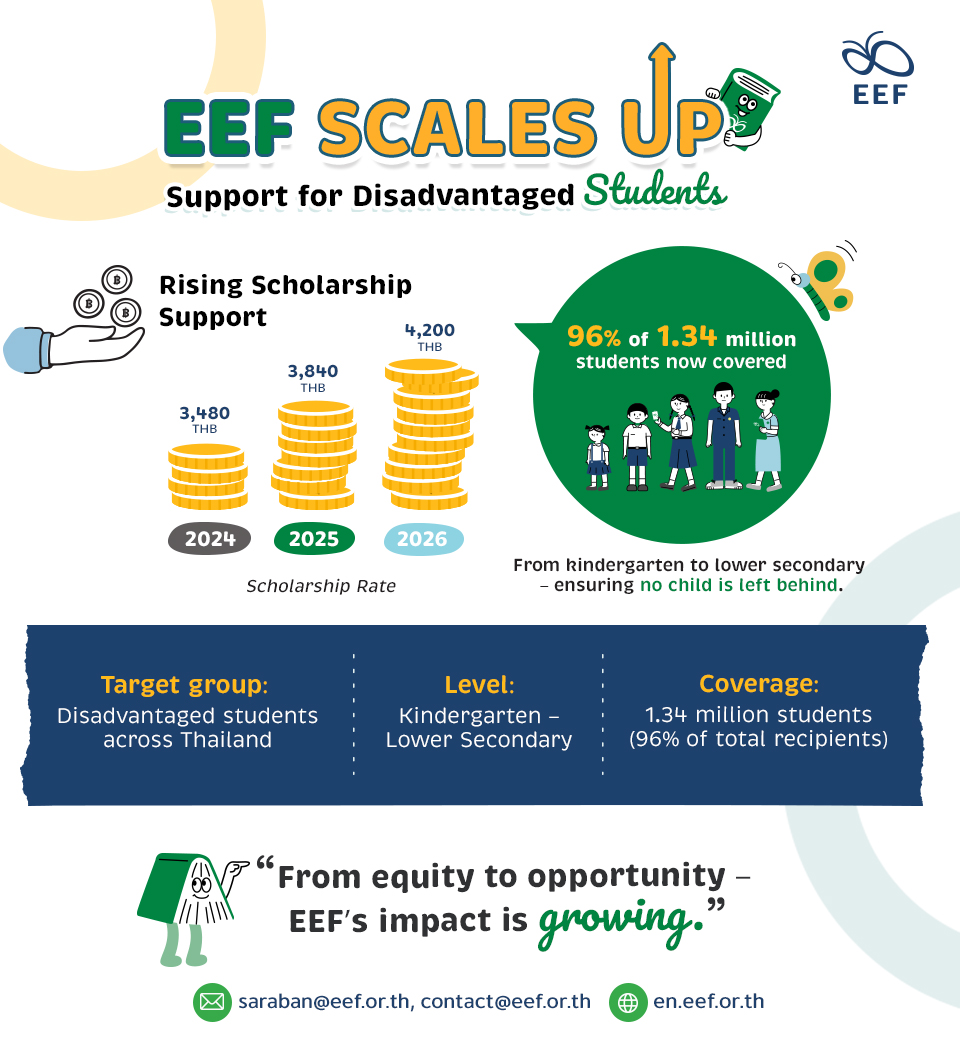 EEF

EEF SCALES UP

Support for Disadvantaged Students

Rising Scholarship Support

3,480 THB

3,840 THB

4,200 THB

2024

2025

2026

Scholarship Rate

96% of 1.34 million students now covered

From kindergarten to lower secondary – ensuring no child is left behind.

Target group: Disadvantaged students across Thailand

Level: Kindergarten – Lower Secondary

Coverage: 1.34 million students (96% of total recipients)

"From equity to opportunity – EEF's impact is growing."

saraban@eef.or.th, contact@eef.or.th

en.eef.or.th