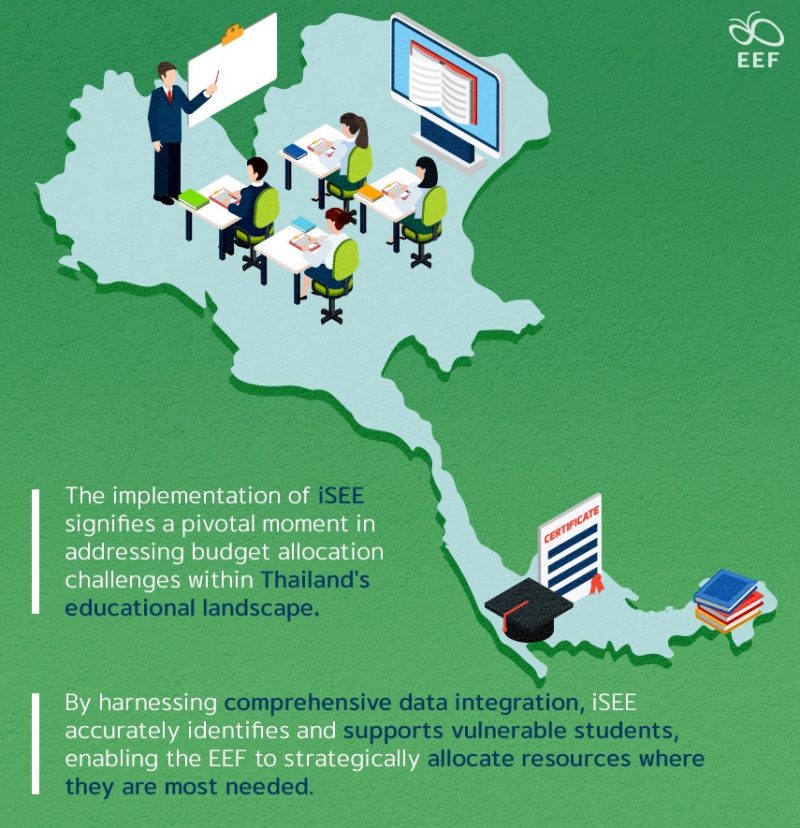 EEF

CERTIFICATE

The implementation of iSEE signifies a pivotal moment in addressing budget allocation challenges within Thailand's educational landscape.

By harnessing comprehensive data integration, iSEE accurately identifies and supports vulnerable students, enabling the EEF to strategically allocate resources where they are most needed.