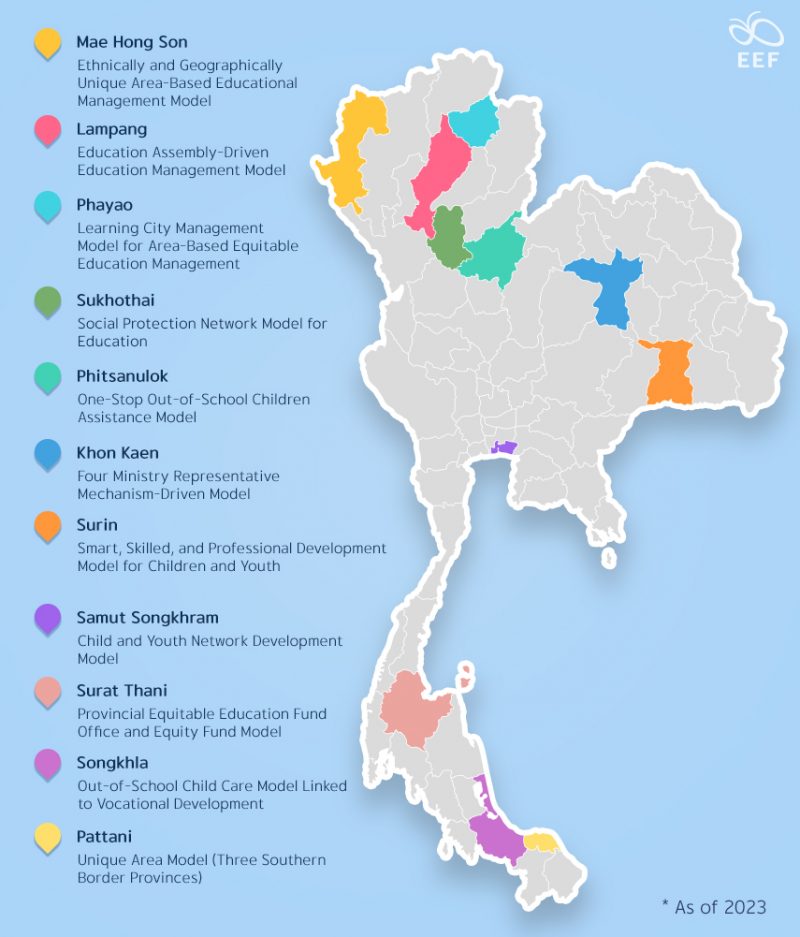 EEF

Mae Hong Son
Ethnically and Geographically Unique Area-Based Educational Management Model

Lampang
Education Assembly-Driven Education Management Model

Phayao
Learning City Management Model for Area-Based Equitable Education Management

Sukhothai
Social Protection Network Model for Education

Phitsanulok
One-Stop Out-of-School Children Assistance Model

Khon Kaen
Four Ministry Representative Mechanism-Driven Model

Surin
Smart, Skilled, and Professional Development Model for Children and Youth

Samut Songkhram
Child and Youth Network Development Model

Surat Thani
Provincial Equitable Education Fund Office and Equity Fund Model

Songkhla
Out-of-School Child Care Model Linked to Vocational Development

Pattani
Unique Area Model (Three Southern Border Provinces)

* As of 2023