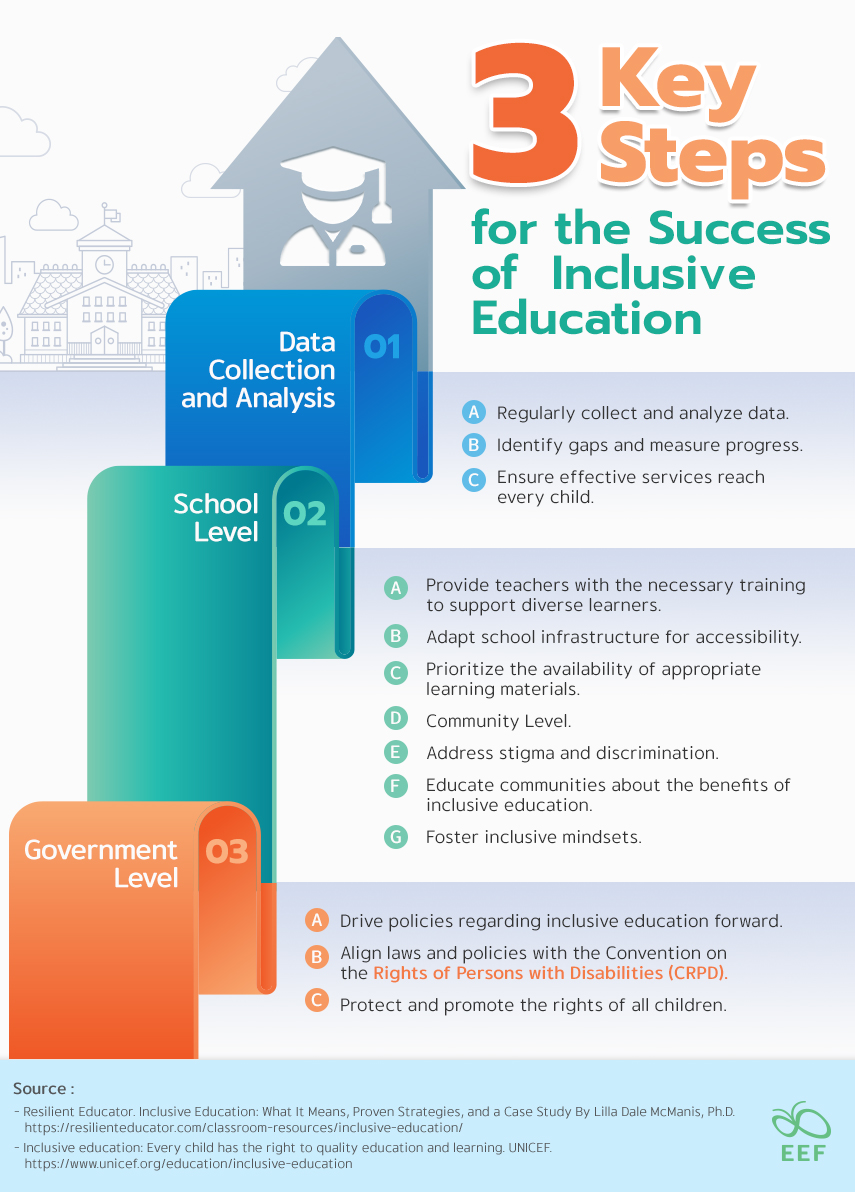 3 Key Steps for the Success of Inclusive Education

Data Collection and Analysis 01

A Regularly collect and analyze data.

B Identify gaps and measure progress.

C Ensure effective services reach every child.

School Level 02

A Provide teachers with the necessary training to support diverse learners.

B Adapt school infrastructure for accessibility.

C Prioritize the availability of appropriate learning materials.

D Community Level.

E Address stigma and discrimination.

F Educate communities about the benefits of inclusive education.

G Foster inclusive mindsets.

Government Level 03

A Drive policies regarding inclusive education forward.

B Align laws and policies with the Convention on the Rights of Persons with Disabilities (CRPD).

C Protect and promote the rights of all children.

Source :
- Resilient Educator. Inclusive Education: What It Means, Proven Strategies, and a Case Study By Lilla Dale McManis, Ph.D. https://resilienteducator.com/classroom-resources/inclusive-education/
- Inclusive education: Every child has the right to quality education and learning. UNICEF. https://www.unicef.org/education/inclusive-education

EEF