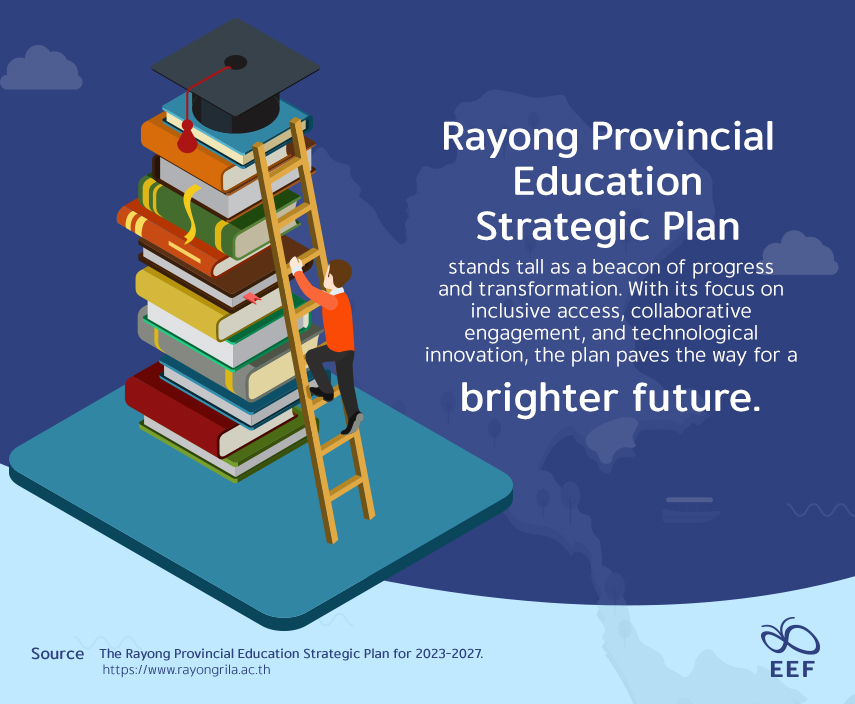 Rayong Provincial Education Strategic Plan

stands tall as a beacon of progress and transformation. With its focus on inclusive access, collaborative engagement, and technological innovation, the plan paves the way for a

brighter future.

Source The Rayong Provincial Education Strategic Plan for 2023-2027.
https://www.rayongrila.ac.th

EEF