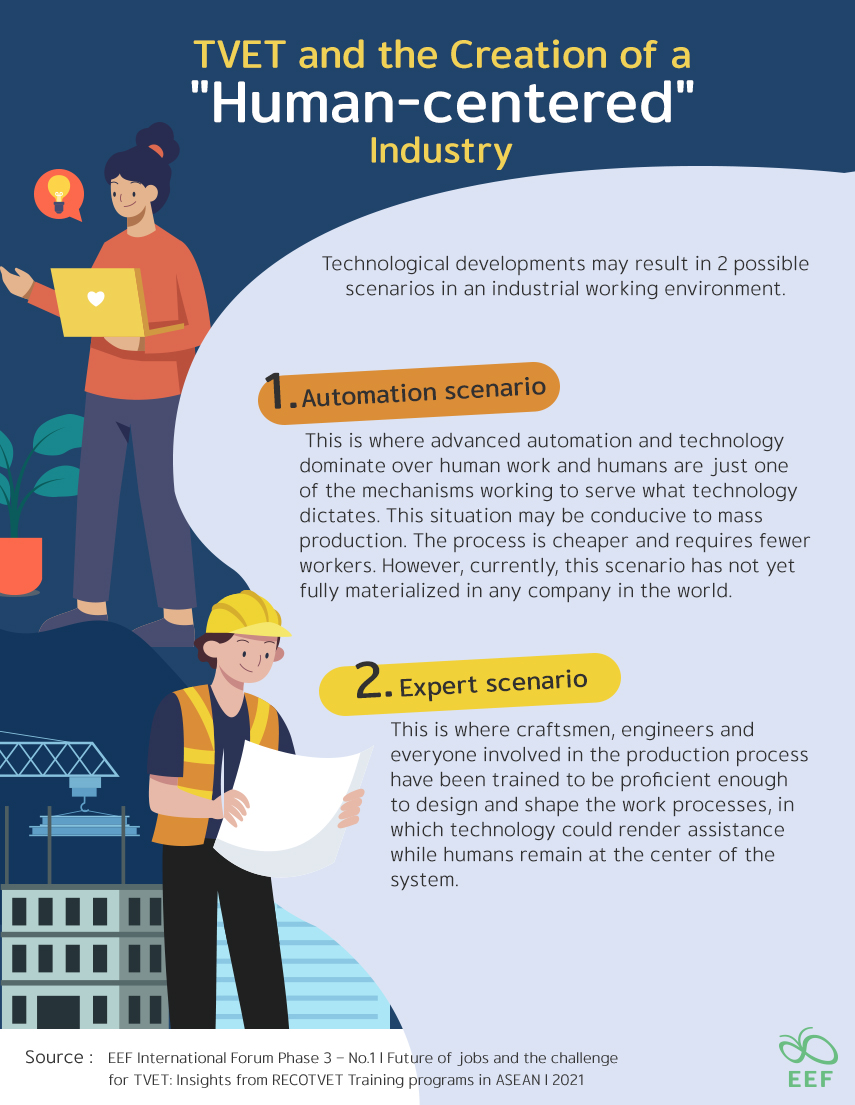 TVET and the Creation of a
"Human-centered"
Industry

Technological developments may result in 2 possible scenarios in an industrial working environment.

1. Automation scenario

This is where advanced automation and technology dominate over human work and humans are just one of the mechanisms working to serve what technology dictates. This situation may be conducive to mass production. The process is cheaper and requires fewer workers. However, currently, this scenario has not yet fully materialized in any company in the world.

2. Expert scenario

This is where craftsmen, engineers and everyone involved in the production process have been trained to be proficient enough to design and shape the work processes, in which technology could render assistance while humans remain at the center of the system.

Source : EEF International Forum Phase 3 – No.1 I Future of jobs and the challenge for TVET: Insights from RECOTVET Training programs in ASEAN I 2021

EEF