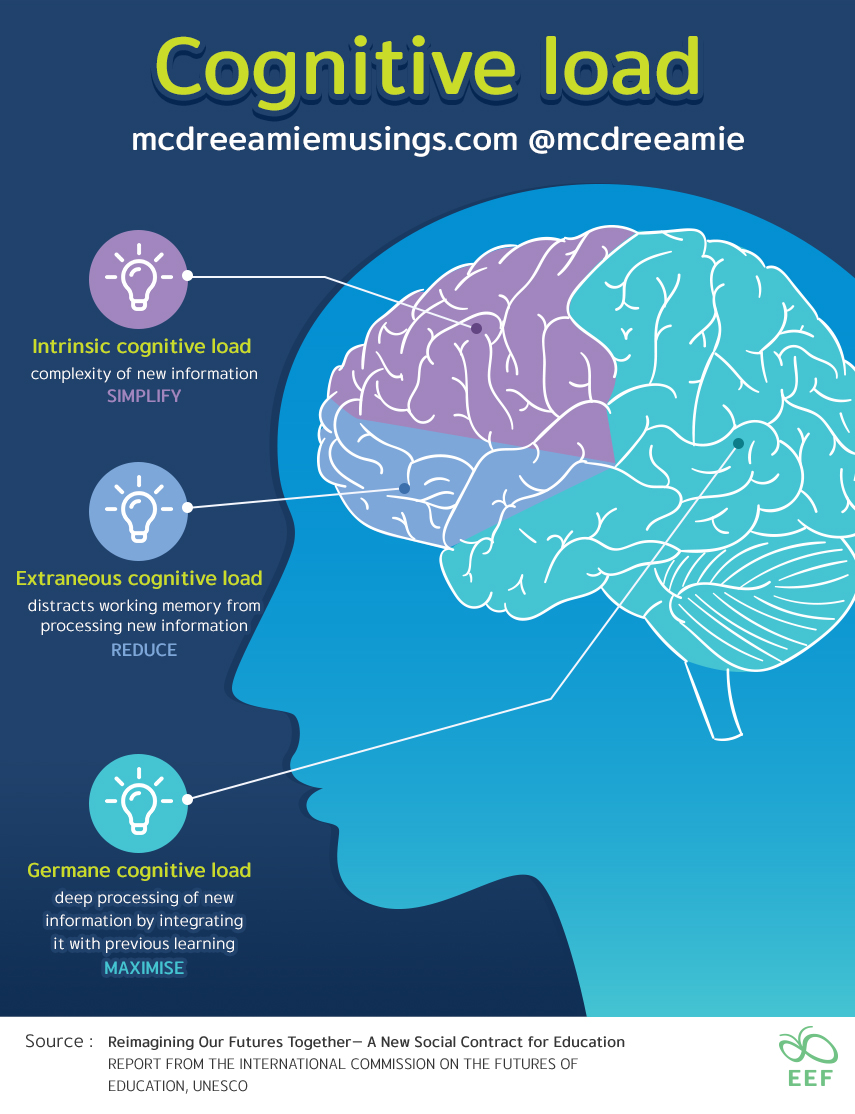 Cognitive load

mcdreeamiemusings.com @mcdreeamie

Intrinsic cognitive load
complexity of new information
SIMPLIFY

Extraneous cognitive load
distracts working memory from processing new information
REDUCE

Germane cognitive load
deep processing of new information by integrating it with previous learning
MAXIMISE

Source : Reimagining Our Futures Together— A New Social Contract for Education
REPORT FROM THE INTERNATIONAL COMMISSION ON THE FUTURES OF EDUCATION, UNESCO

EEF