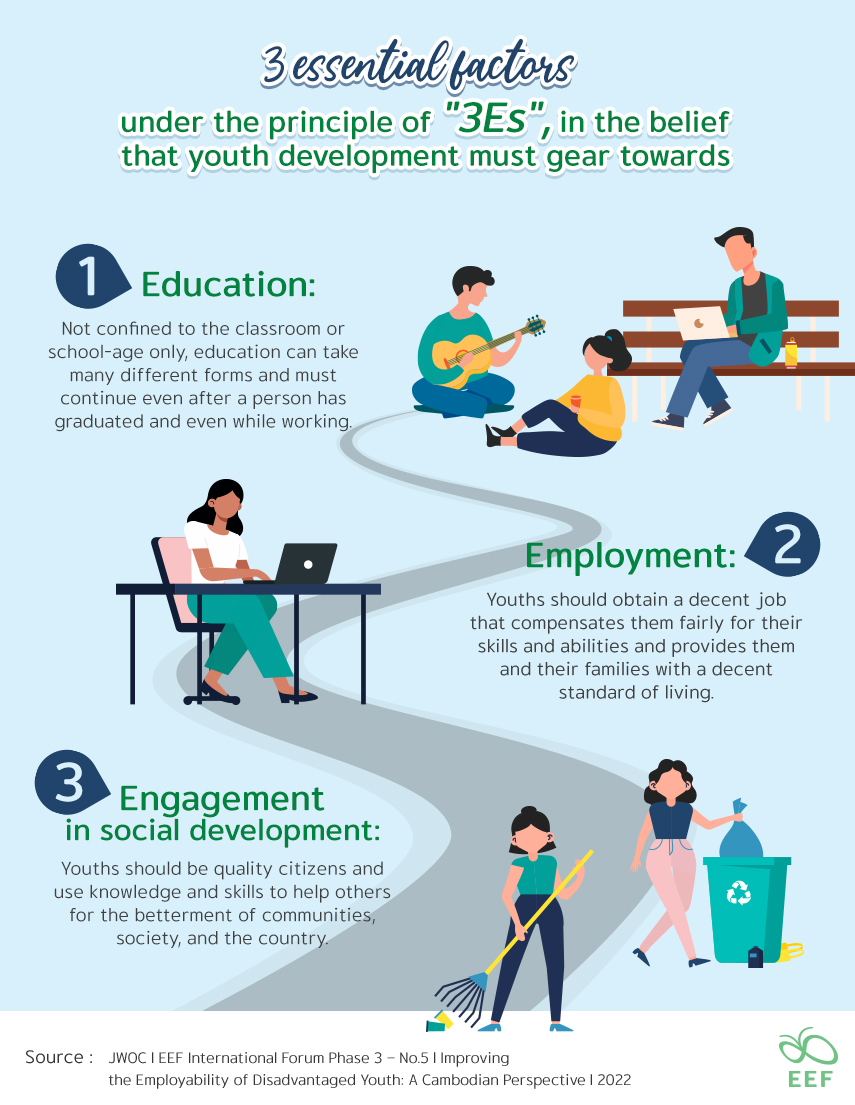 3 essential factors

under the principle of "3Es", in the belief that youth development must gear towards

1 Education:

Not confined to the classroom or school-age only, education can take many different forms and must continue even after a person has graduated and even while working.

Employment: 2

Youths should obtain a decent job that compensates them fairly for their skills and abilities and provides them and their families with a decent standard of living.

3 Engagement in social development:

Youths should be quality citizens and use knowledge and skills to help others for the betterment of communities, society, and the country.

Source : JWOC I EEF International Forum Phase 3 – No.5 I Improving the Employability of Disadvantaged Youth: A Cambodian Perspective I 2022

EEF