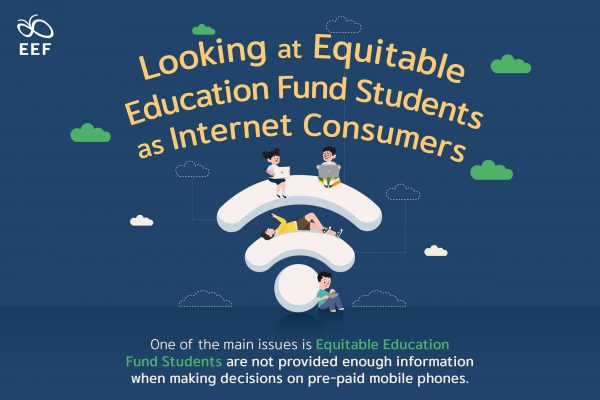 EEF

Looking at Equitable Education Fund Students as Internet Consumers

One of the main issues is Equitable Education Fund Students are not provided enough information when making decisions on pre-paid mobile phones.